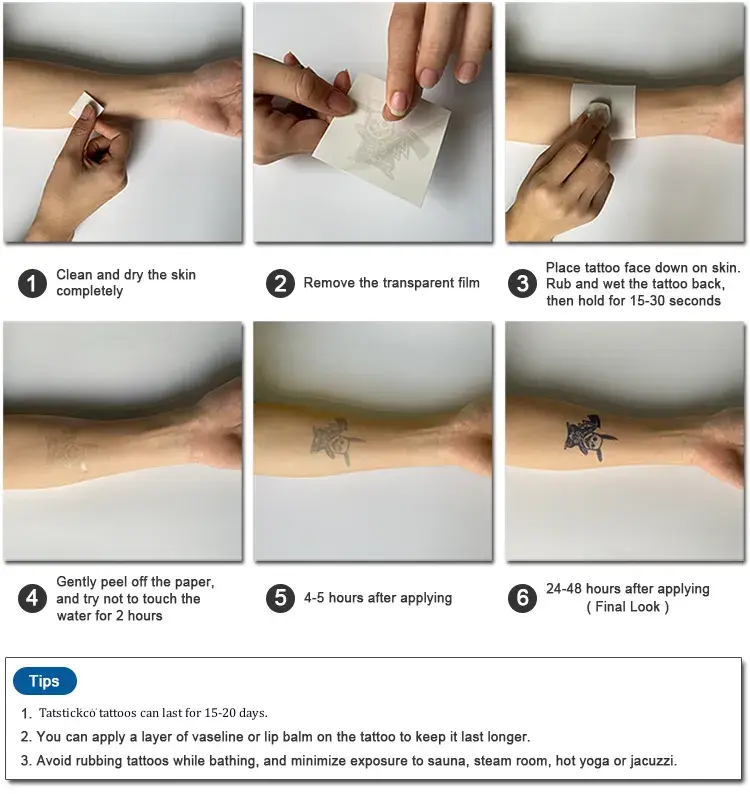 1 Clean and dry the skin completely

2 Remove the transparent film

3 Place tattoo face down on skin. Rub and wet the tattoo back, then hold for 15-30 seconds

4 Gently peel off the paper, and try not to touch the water for 2 hours

5 4-5 hours after applying

6 24-48 hours after applying ( Final Look )

Tips

1. Tatstickco tattoos can last for 15-20 days.
2. You can apply a layer of vaseline or lip balm on the tattoo to keep it last longer.
3. Avoid rubbing tattoos while bathing, and minimize exposure to sauna, steam room, hot yoga or jacuzzi.