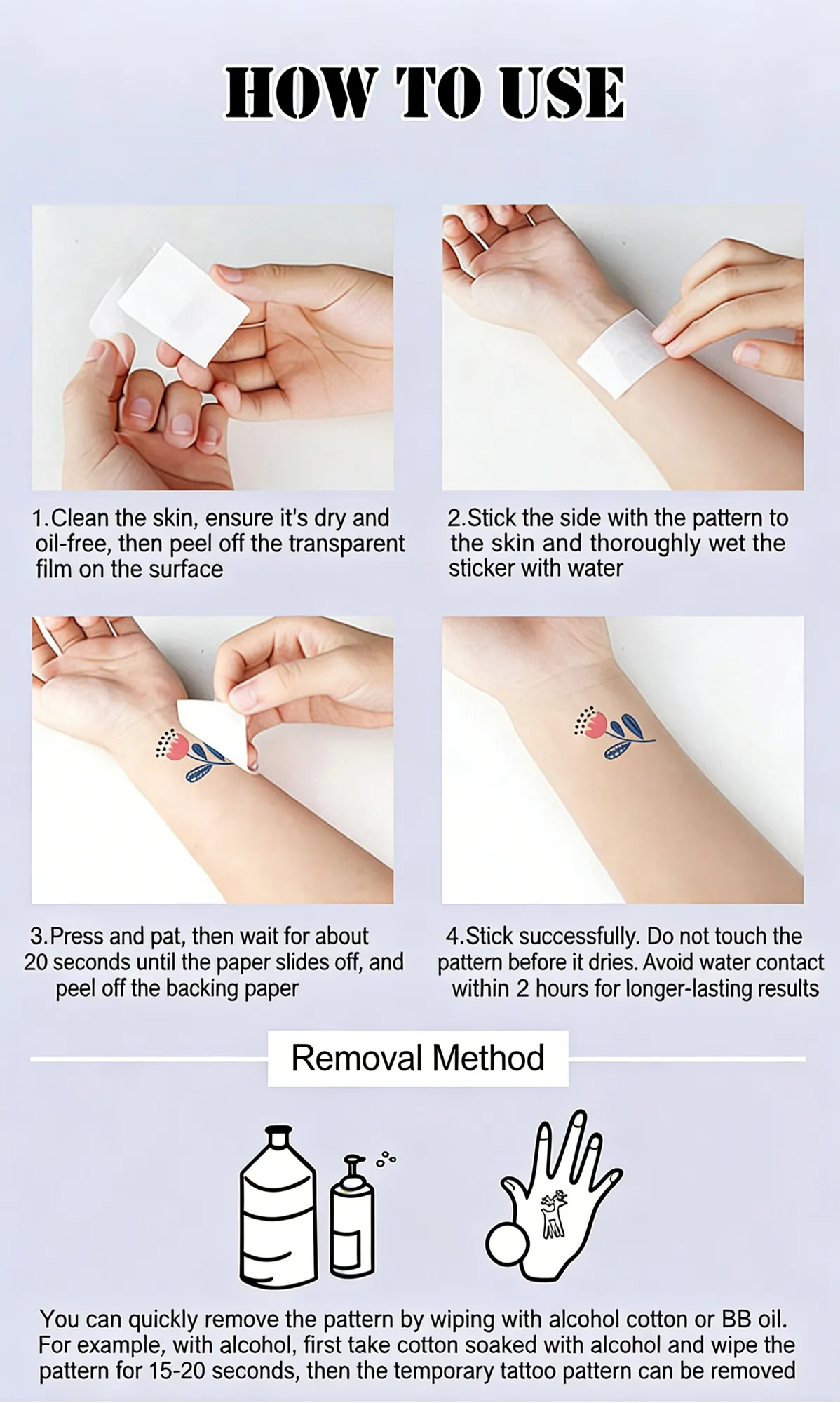 HOW TO USE

1.Clean the skin, ensure it's dry and oil-free, then peel off the transparent film on the surface

2.Stick the side with the pattern to the skin and thoroughly wet the sticker with water

3.Press and pat, then wait for about 20 seconds until the paper slides off, and peel off the backing paper

4.Stick successfully. Do not touch the pattern before it dries. Avoid water contact within 2 hours for longer-lasting results

Removal Method

You can quickly remove the pattern by wiping with alcohol cotton or BB oil. For example, with alcohol, first take cotton soaked with alcohol and wipe the pattern for 15-20 seconds, then the temporary tattoo pattern can be removed