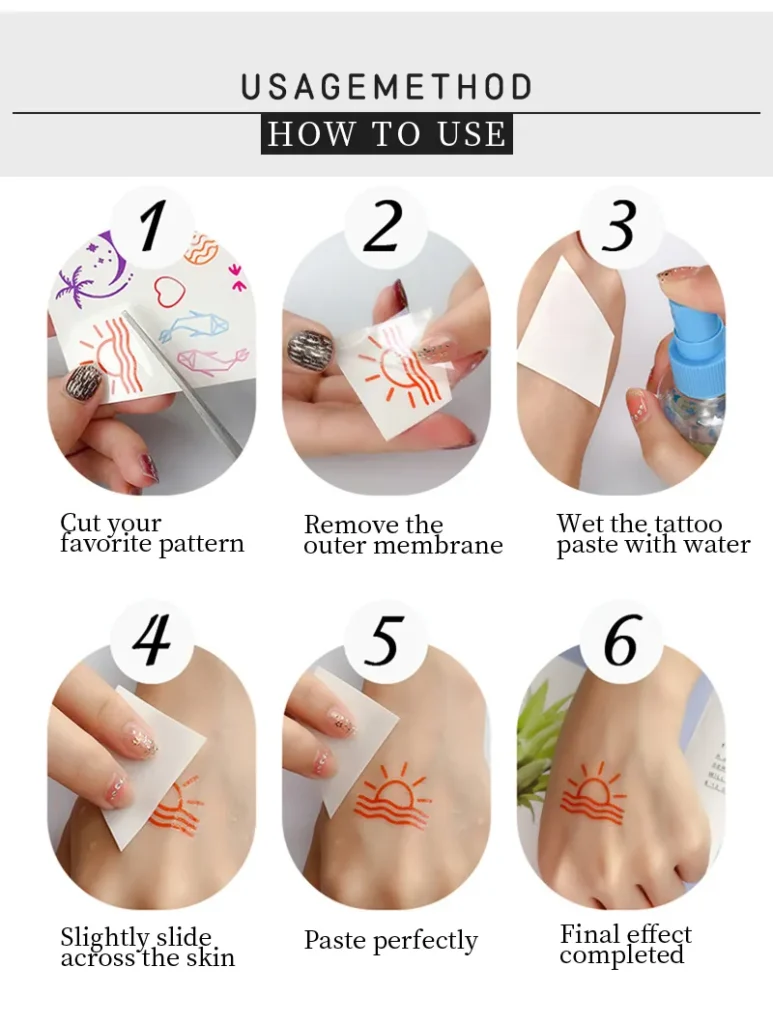 USAGEMETHOD
HOW TO USE

1
Cut your favorite pattern

2
Remove the outer membrane

3
Wet the tattoo paste with water

4
Slightly slide across the skin

5
Paste perfectly

6
Final effect completed