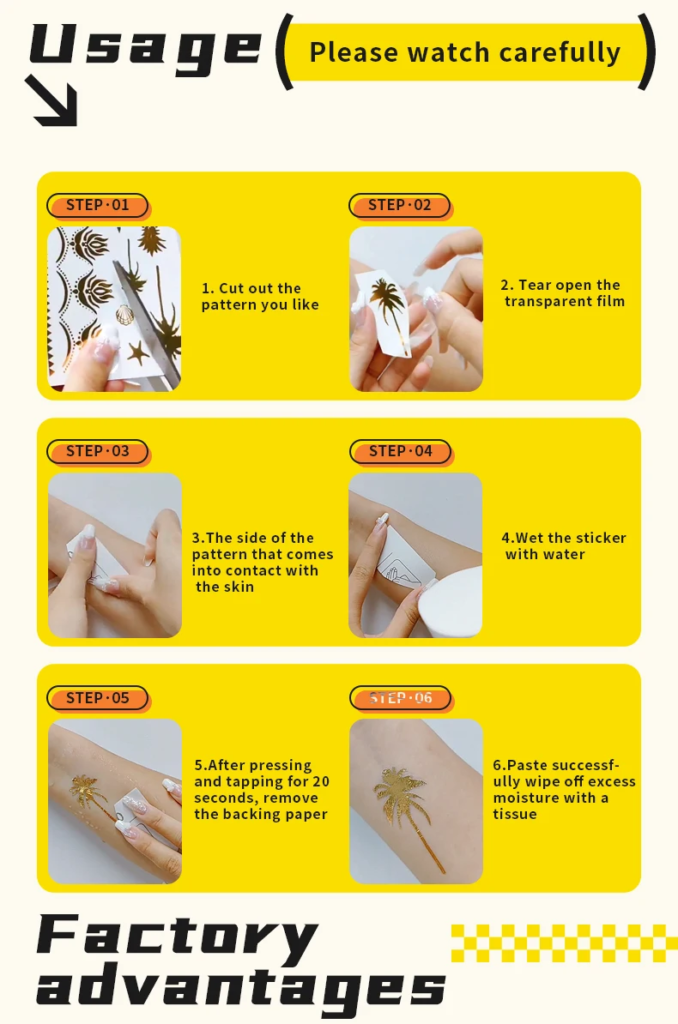 Usage

Please watch carefully

STEP·01

1. Cut out the pattern you like

STEP·02

2. Tear open the transparent film

STEP·03

3.The side of the pattern that comes into contact with the skin

STEP·04

4.Wet the sticker with water

STEP·05

5.After pressing and tapping for 20 seconds, remove the backing paper

STEP·06

6.Paste successfully wipe off excess moisture with a tissue

Factory advantages