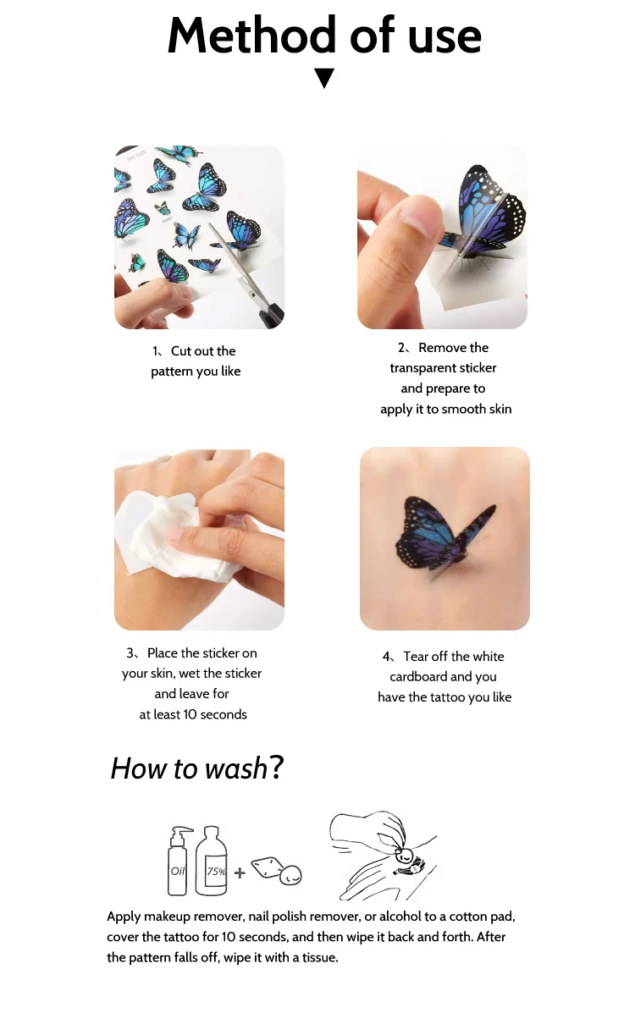 Method of use

▼

1、Cut out the pattern you like

2、Remove the transparent sticker and prepare to apply it to smooth skin

3、Place the sticker on your skin, wet the sticker and leave for at least 10 seconds

4、Tear off the white cardboard and you have the tattoo you like

How to wash?

Oil

75%

+

Apply makeup remover, nail polish remover, or alcohol to a cotton pad, cover the tattoo for 10 seconds, and then wipe it back and forth. After the pattern falls off, wipe it with a tissue.