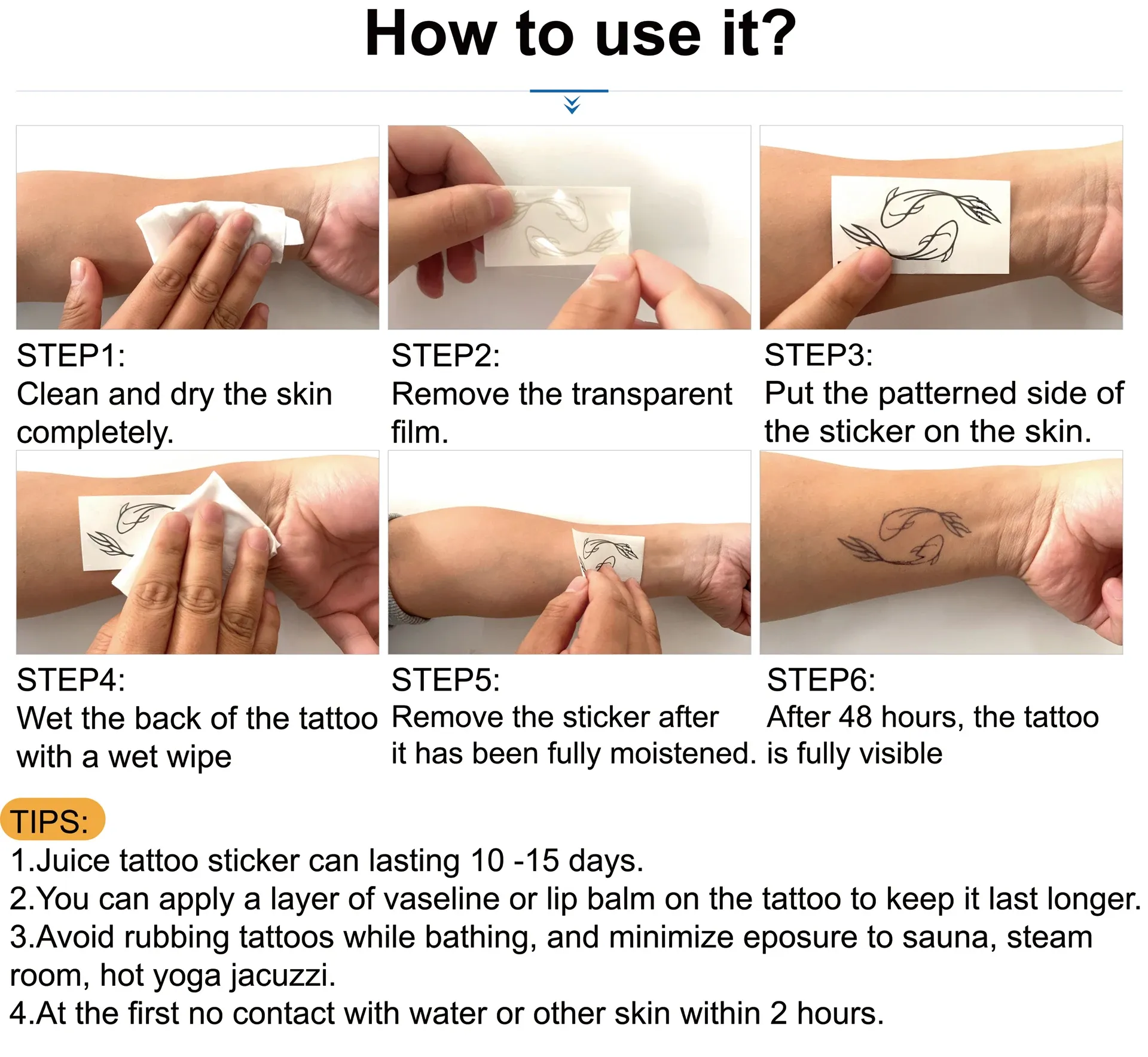 How to use it?

STEP1:
Clean and dry the skin completely.

STEP2:
Remove the transparent film.

STEP3:
Put the patterned side of the sticker on the skin.

STEP4:
Wet the back of the tattoo with a wet wipe

STEP5:
Remove the sticker after it has been fully moistened.

STEP6:
After 48 hours, the tattoo is fully visible

TIPS:
1.Juice tattoo sticker can lasting 10 -15 days.
2.You can apply a layer of vaseline or lip balm on the tattoo to keep it last longer.
3.Avoid rubbing tattoos while bathing, and minimize eposure to sauna, steam room, hot yoga jacuzzi.
4.At the first no contact with water or other skin within 2 hours.