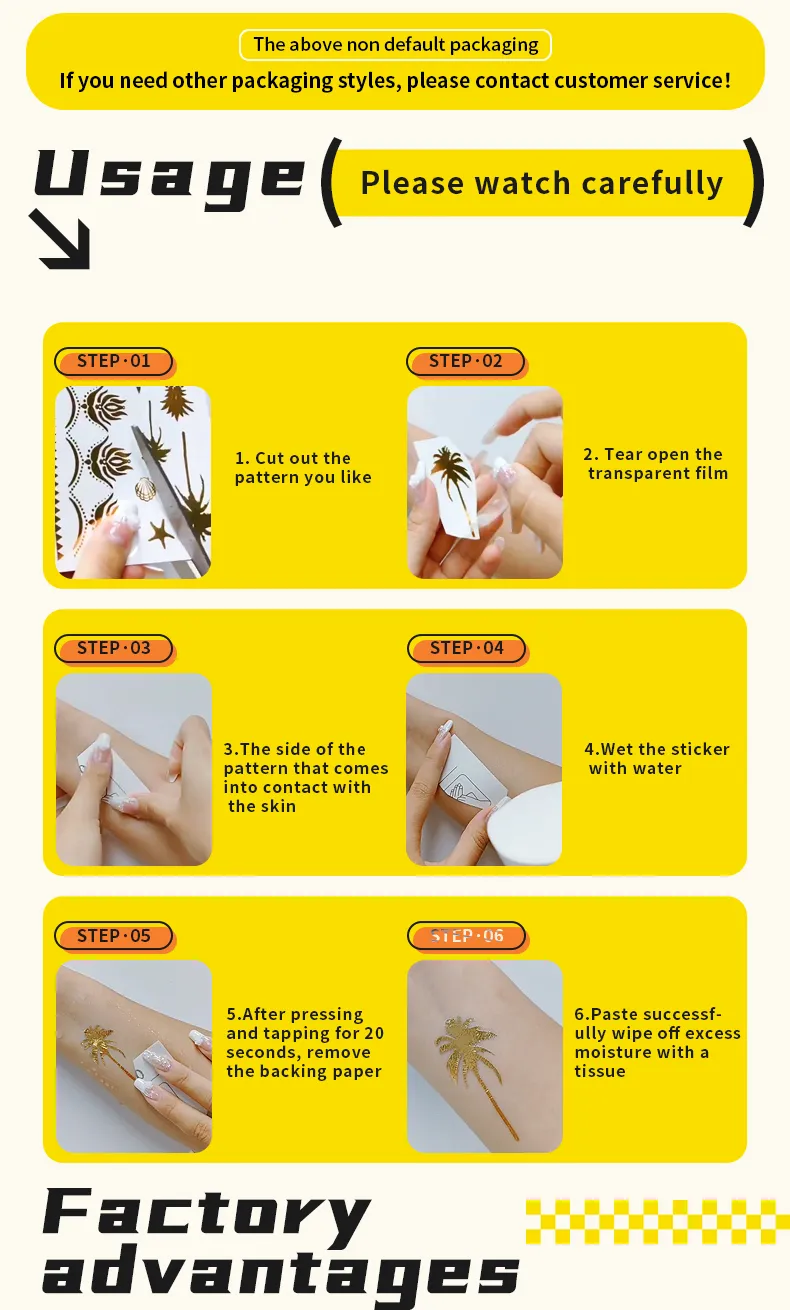 The above non default packaging

If you need other packaging styles, please contact customer service!

Usage

Please watch carefully

STEP·01

1. Cut out the pattern you like

STEP·02

2. Tear open the transparent film

STEP·03

3.The side of the pattern that comes into contact with the skin

STEP·04

4.Wet the sticker with water

STEP·05

5.After pressing and tapping for 20 seconds, remove the backing paper

STEP·06

6.Paste successfully wipe off excess moisture with a tissue

Factory advantages