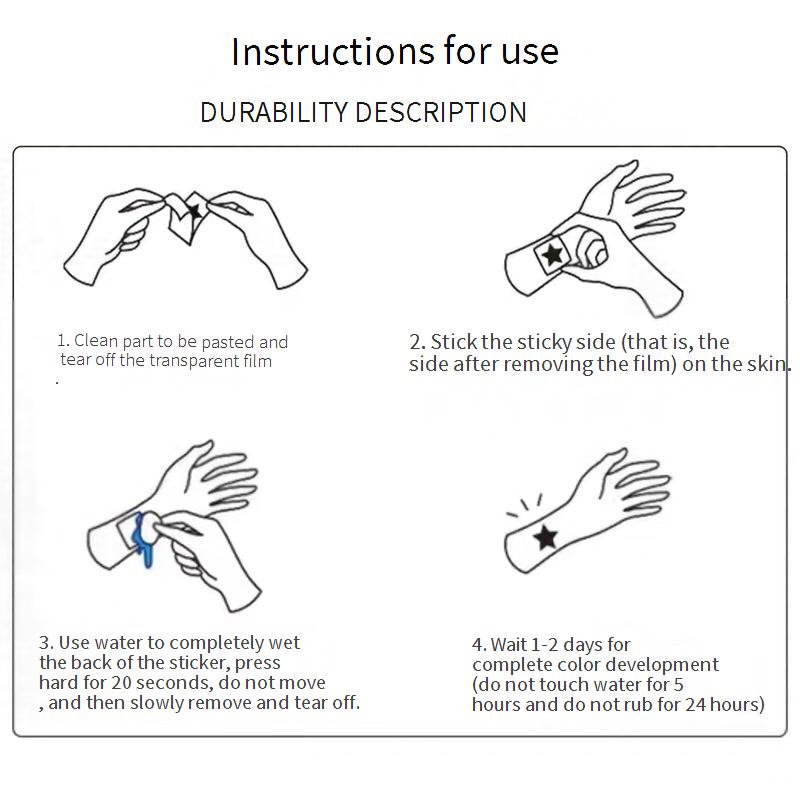 Instructions for use

DURABILITY DESCRIPTION

1. Clean part to be pasted and tear off the transparent film
.

2. Stick the sticky side (that is, the side after removing the film) on the skin.

3. Use water to completely wet the back of the sticker, press hard for 20 seconds, do not move , and then slowly remove and tear off.

4. Wait 1-2 days for complete color development (do not touch water for 5 hours and do not rub for 24 hours)