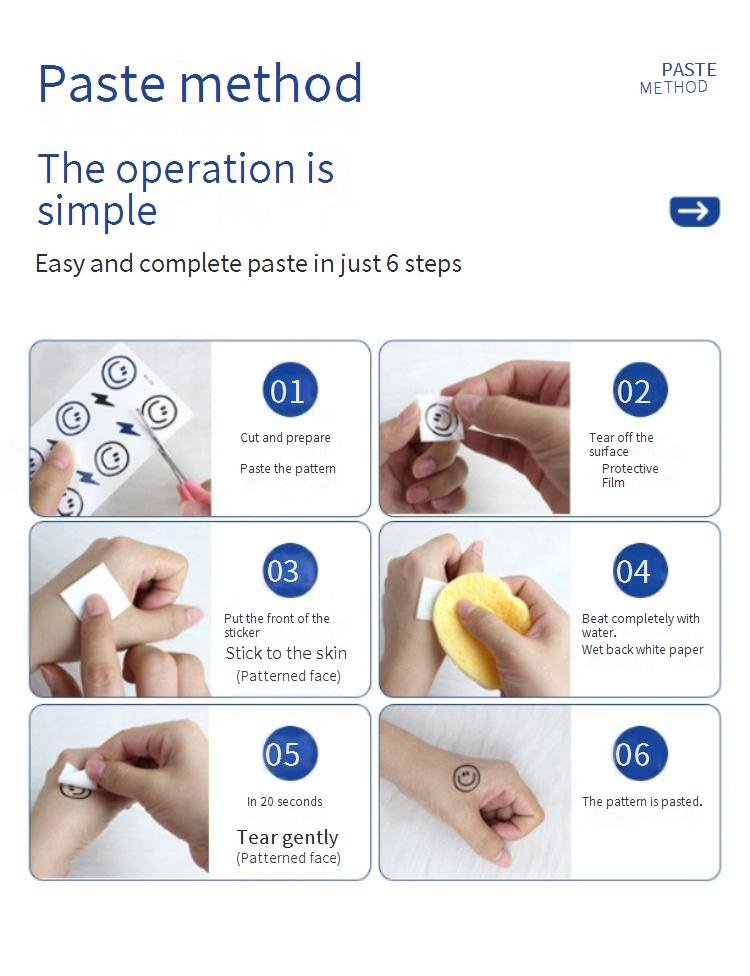 Paste method

PASTE METHOD

The operation is simple

Easy and complete paste in just 6 steps

01

Cut and prepare

Paste the pattern

02

Tear off the surface

Protective Film

03

Put the front of the sticker

Stick to the skin

(Patterned face)

04

Beat completely with water.

Wet back white paper

05

In 20 seconds

Tear gently

(Patterned face)

06

The pattern is pasted.